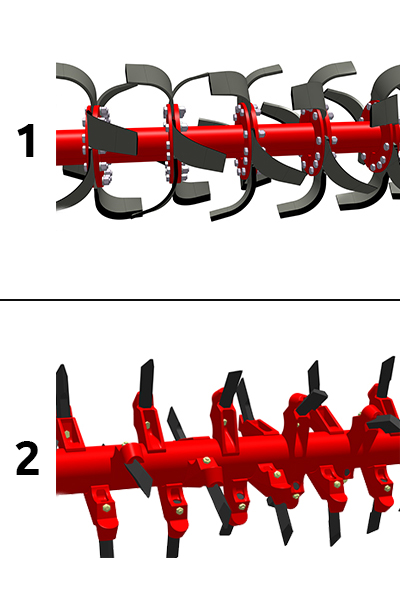 1

2