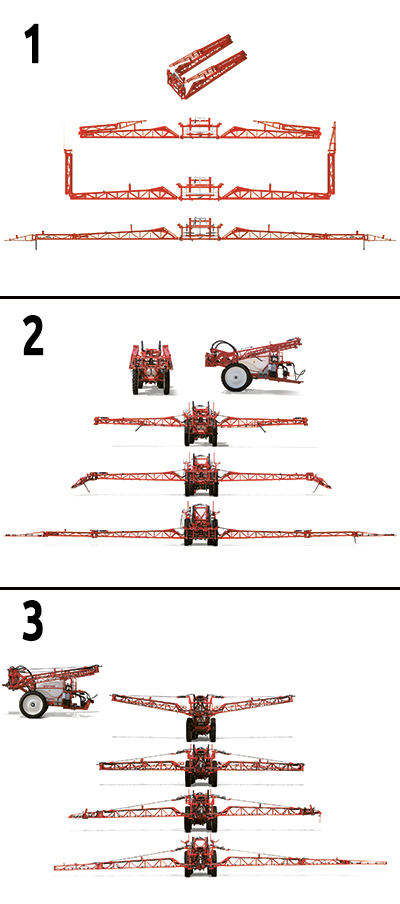 1

2

3